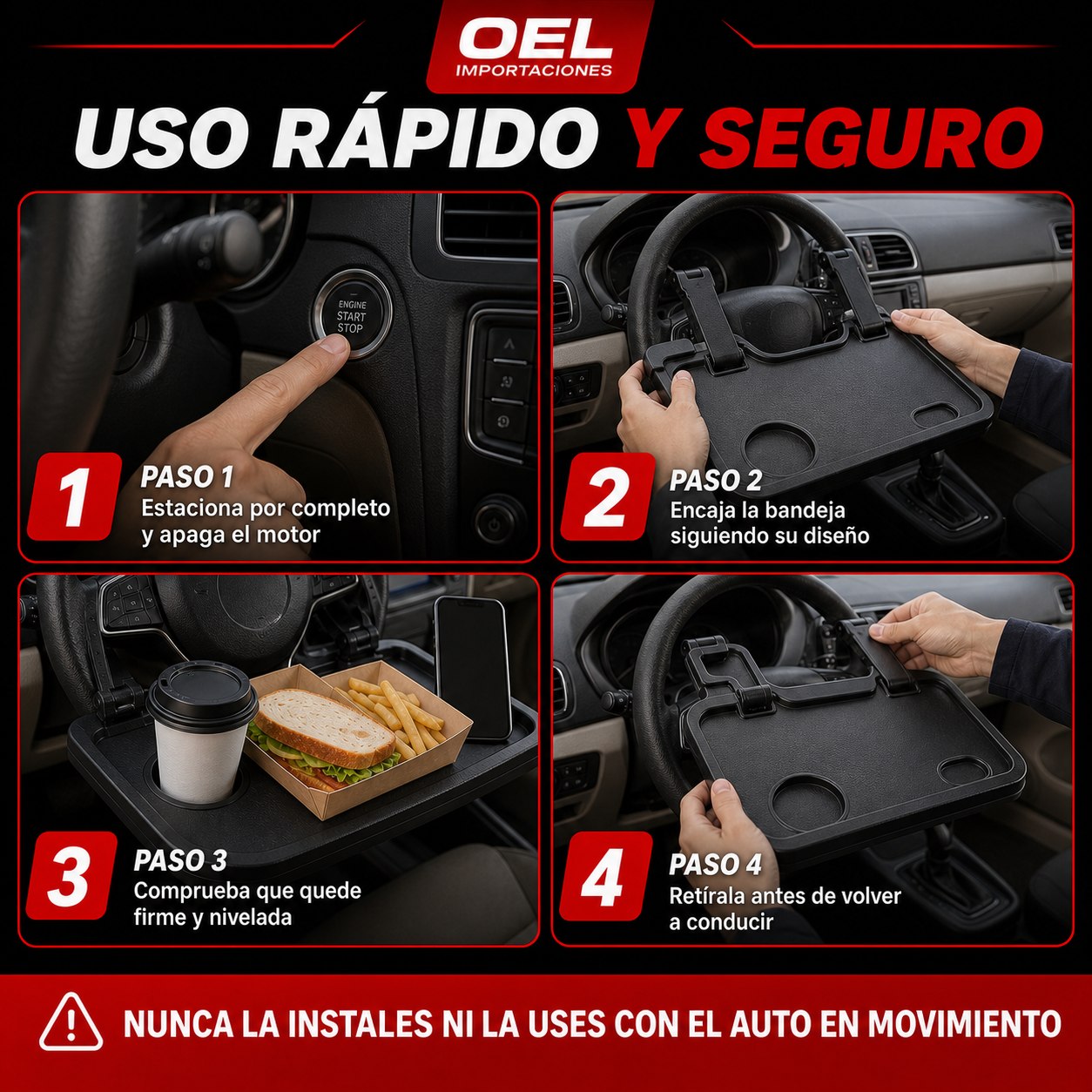 OEL
IMPORTACIONES

USO RÁPIDO Y SEGURO

ENGINE
START
STOP

1
PASO 1
Estaciona por completo y apaga el motor

2
PASO 2
Encaja la bandeja siguiendo su diseño

3
PASO 3
Comprueba que quede firme y nivelada

4
PASO 4
Retírala antes de volver a conducir

NUNCA LA INSTALES NI LA USES CON EL AUTO EN MOVIMIENTO